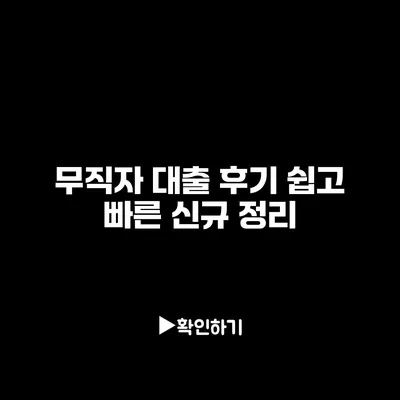 무직자 대출 후기 쉽고 빠른 신규 정리

▶확인하기