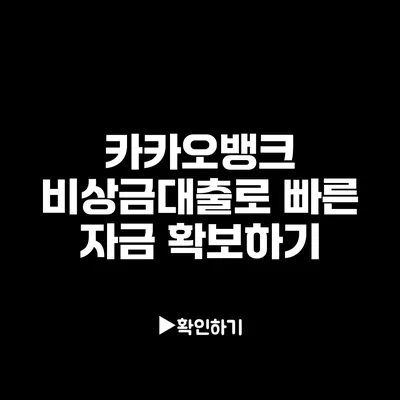 카카오뱅크
비상금대출로 빠른
자금 확보하기

▶확인하기