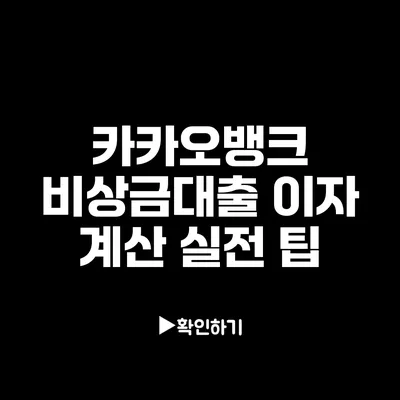 카카오뱅크
비상금대출 이자
계산 실전 팁

▶확인하기