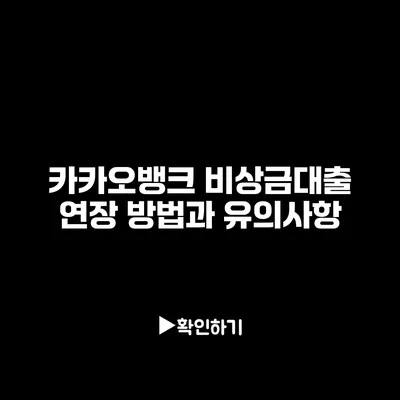 카카오뱅크 비상금대출
연장 방법과 유의사항

▶확인하기