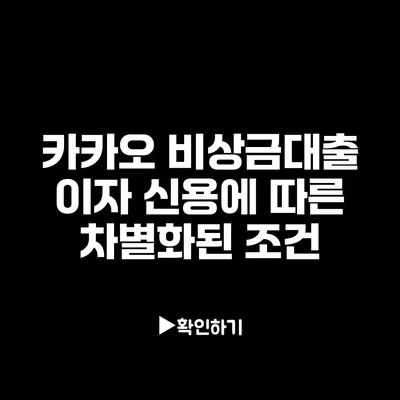 카카오 비상금대출 이자 신용에 따른 차별화된 조건

▶확인하기