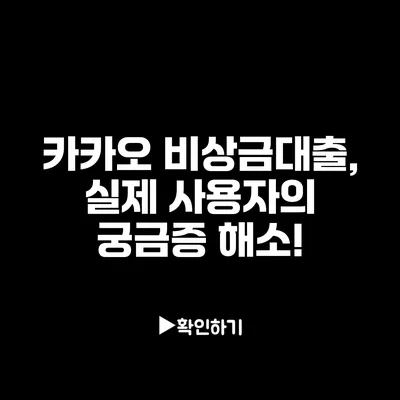 카카오 비상금대출, 실제 사용자의 궁금증 해소!

▶확인하기