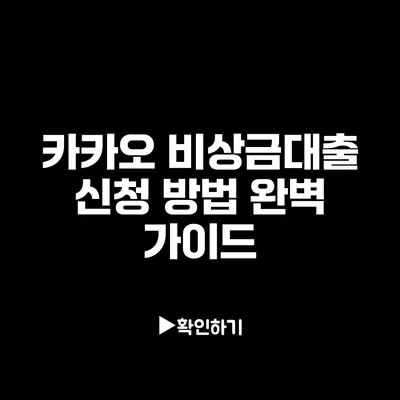 카카오 비상금대출 신청 방법 완벽 가이드

▶확인하기