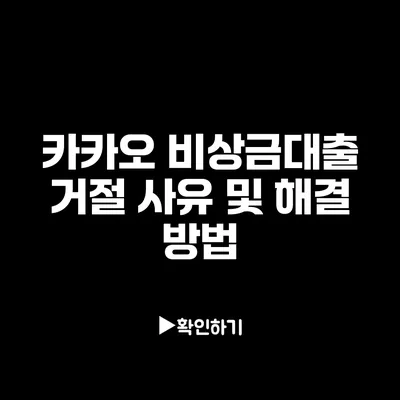 카카오 비상금대출 거절 사유 및 해결 방법

▶확인하기